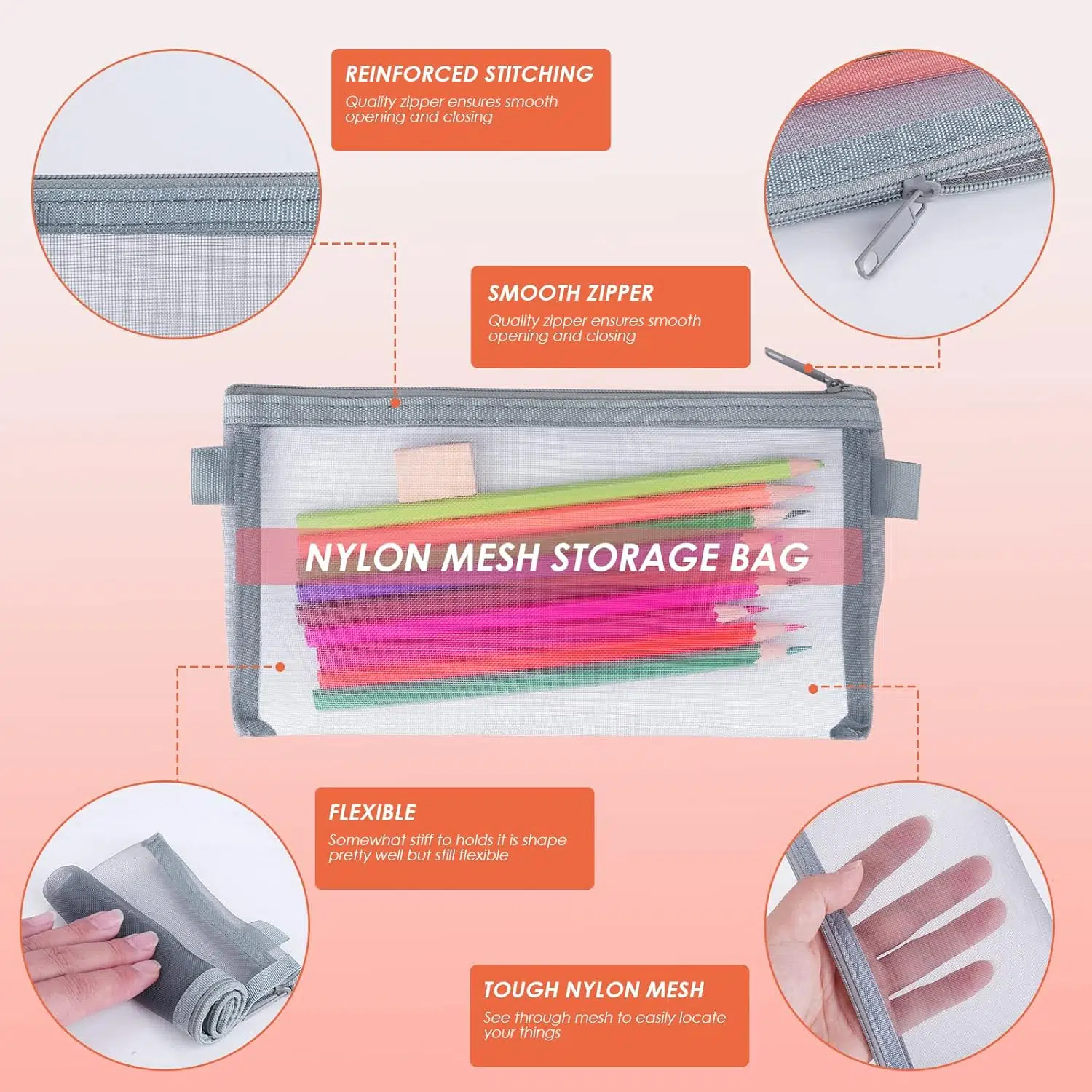 REINFORCED STITCHING
Quality zipper ensures smooth opening and closing

SMOOTH ZIPPER
Quality zipper ensures smooth opening and closing

NYLON MESH STORAGE BAG

FLEXIBLE
Somewhat stiff to holds it is shape pretty well but still flexible

TOUGH NYLON MESH
See through mesh to easily locate your things